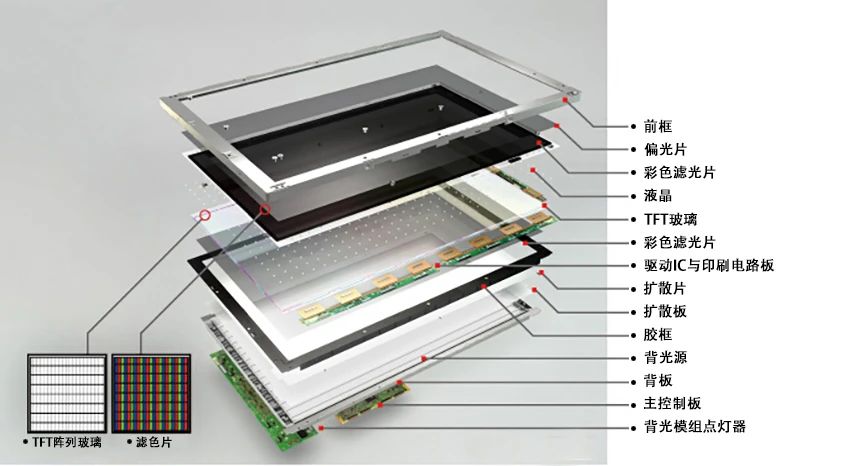 前框
偏光片
彩色滤光片
液晶
TFT玻璃
彩色滤光片
驱动IC与印刷电路板
扩散片
扩散板
胶框
背光源
背板
主控制板
背光模组点灯器

• TFT阵列玻璃
• 滤色片